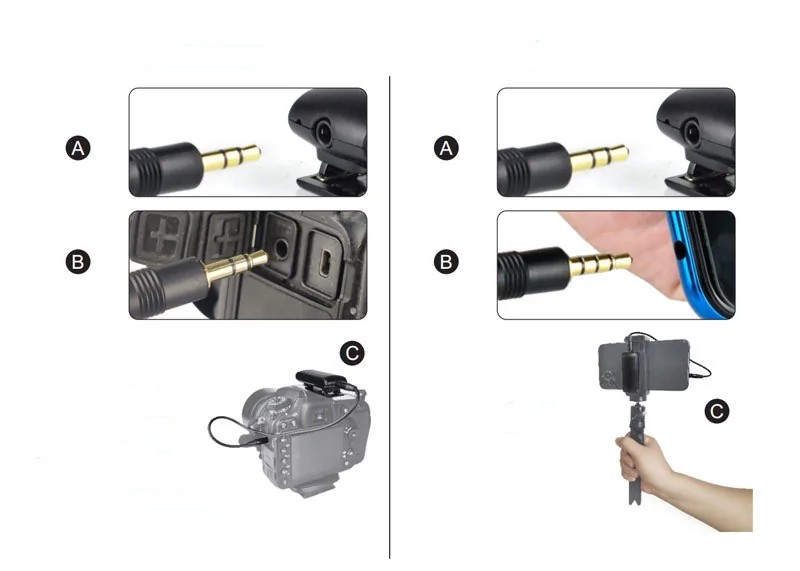 A

B

C

A

B

C