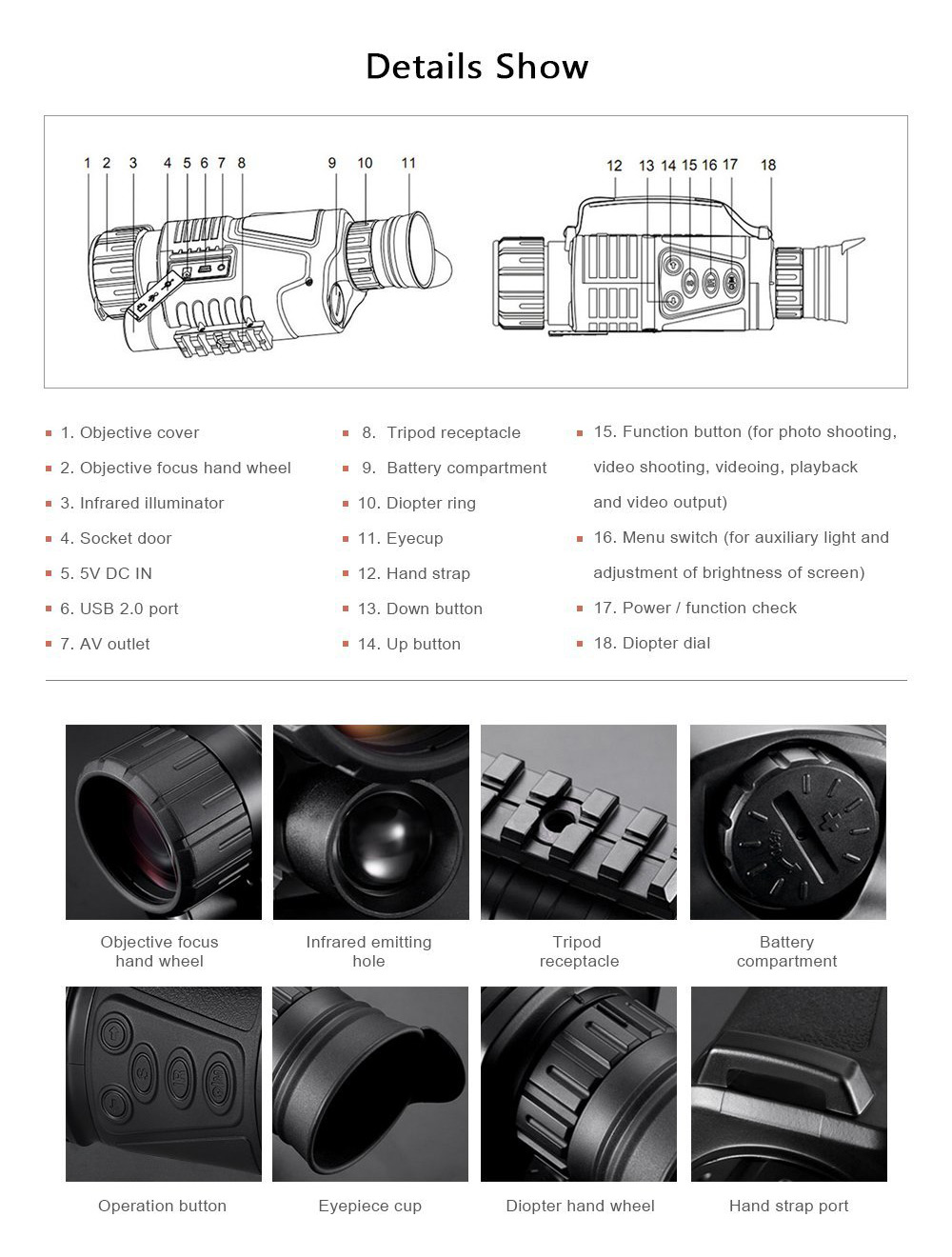 Details Show

1 2 3 4 5 6 7 8 9 10 11

12 13 14 15 16 17 18

1. Objective cover
2. Objective focus hand wheel
3. Infrared illuminator
4. Socket door
5. 5V DC IN
6. USB 2.0 port
7. AV outlet

8. Tripod receptacle
9. Battery compartment
10. Diopter ring
11. Eyecup
12. Hand strap
13. Down button
14. Up button

15. Function button (for photo shooting, video shooting, videoing, playback and video output)
16. Menu switch (for auxiliary light and adjustment of brightness of screen)
17. Power / function check
18. Diopter dial

Objective focus hand wheel

Infrared emitting hole

Tripod receptacle

Battery compartment

Operation button

Eyepiece cup

Diopter hand wheel

Hand strap port