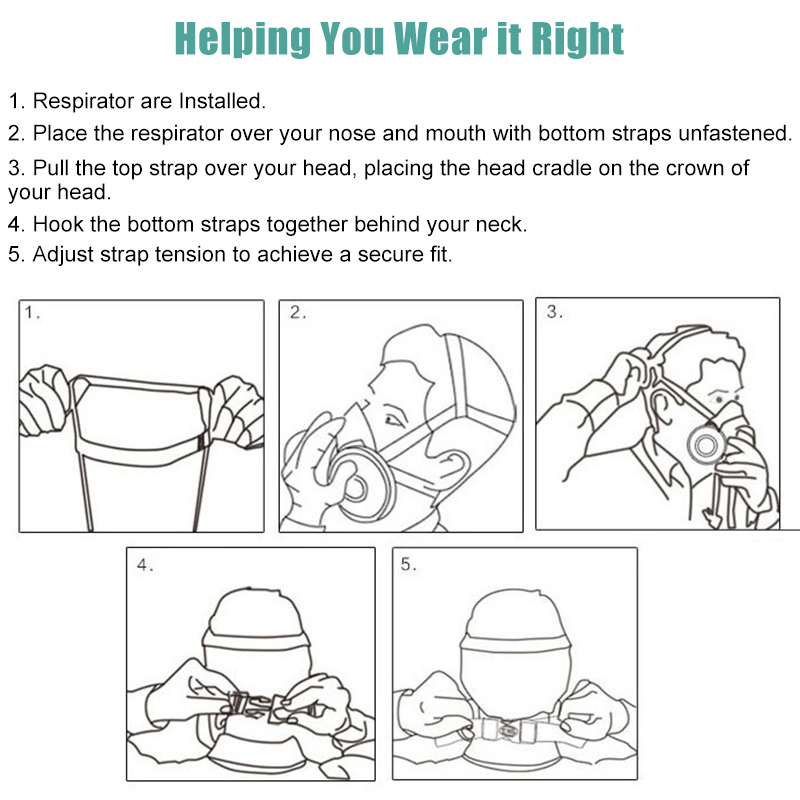 Helping You Wear it Right

1. Respirator are Installed.
2. Place the respirator over your nose and mouth with bottom straps unfastened.
3. Pull the top strap over your head, placing the head cradle on the crown of your head.
4. Hook the bottom straps together behind your neck.
5. Adjust strap tension to achieve a secure fit.

1.

2.

3.

4.

5.