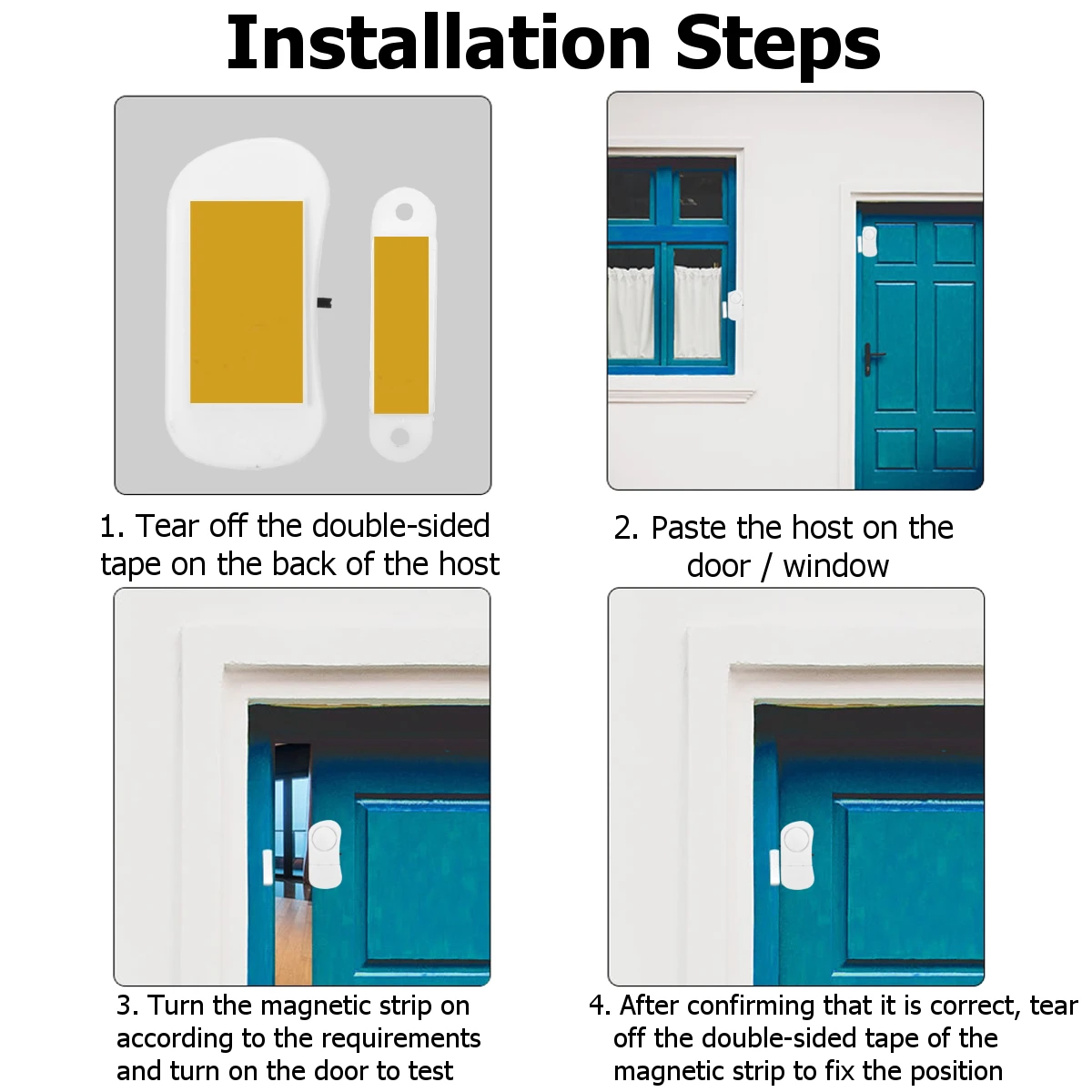 Installation Steps

1. Tear off the double-sided tape on the back of the host

2. Paste the host on the door / window

3. Turn the magnetic strip on according to the requirements and turn on the door to test

4. After confirming that it is correct, tear off the double-sided tape of the magnetic strip to fix the position