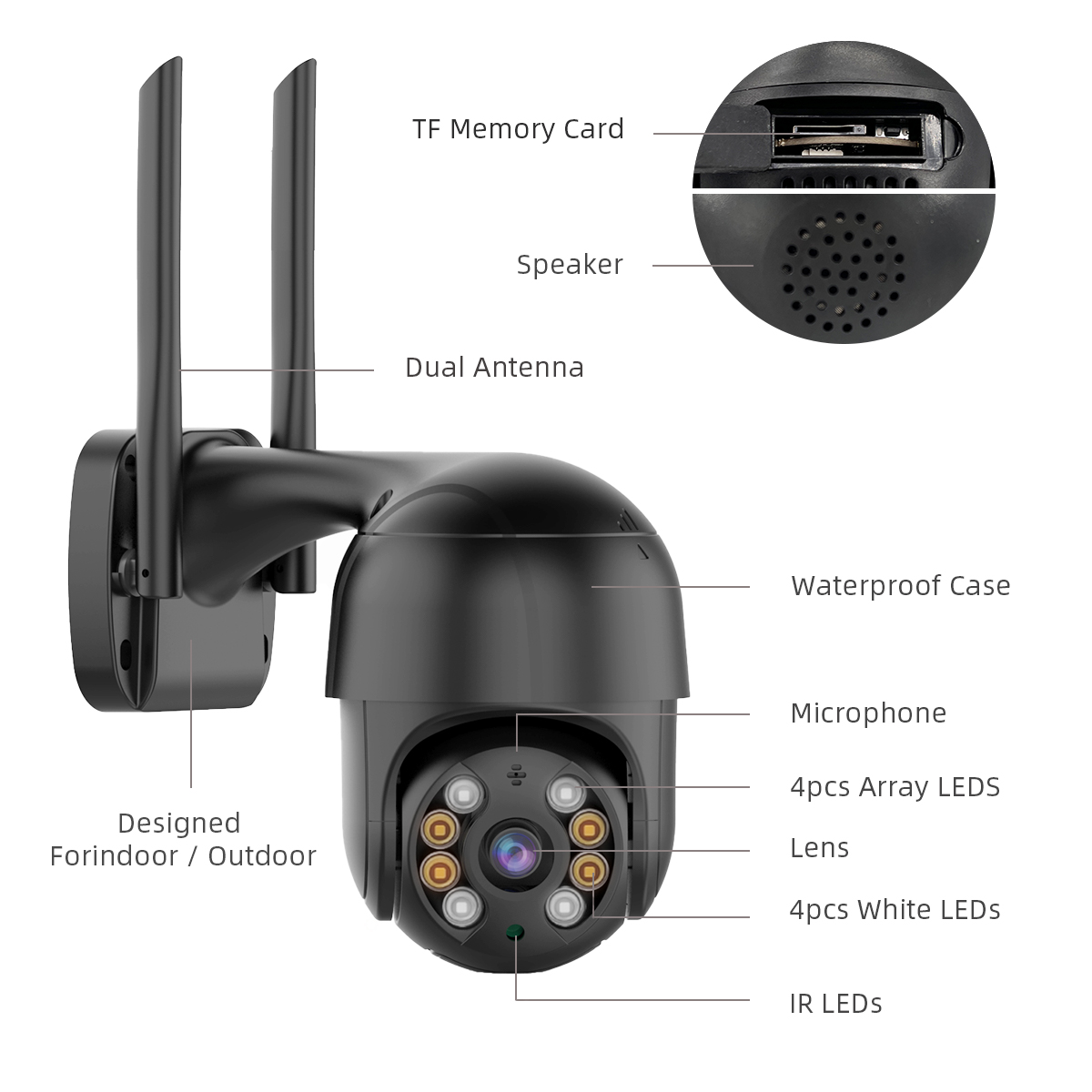 TF Memory Card

Speaker

Dual Antenna

Waterproof Case

Microphone

4pcs Array LEDS

Lens

4pcs White LEDs

IR LEDs

Designed
Forindoor / Outdoor