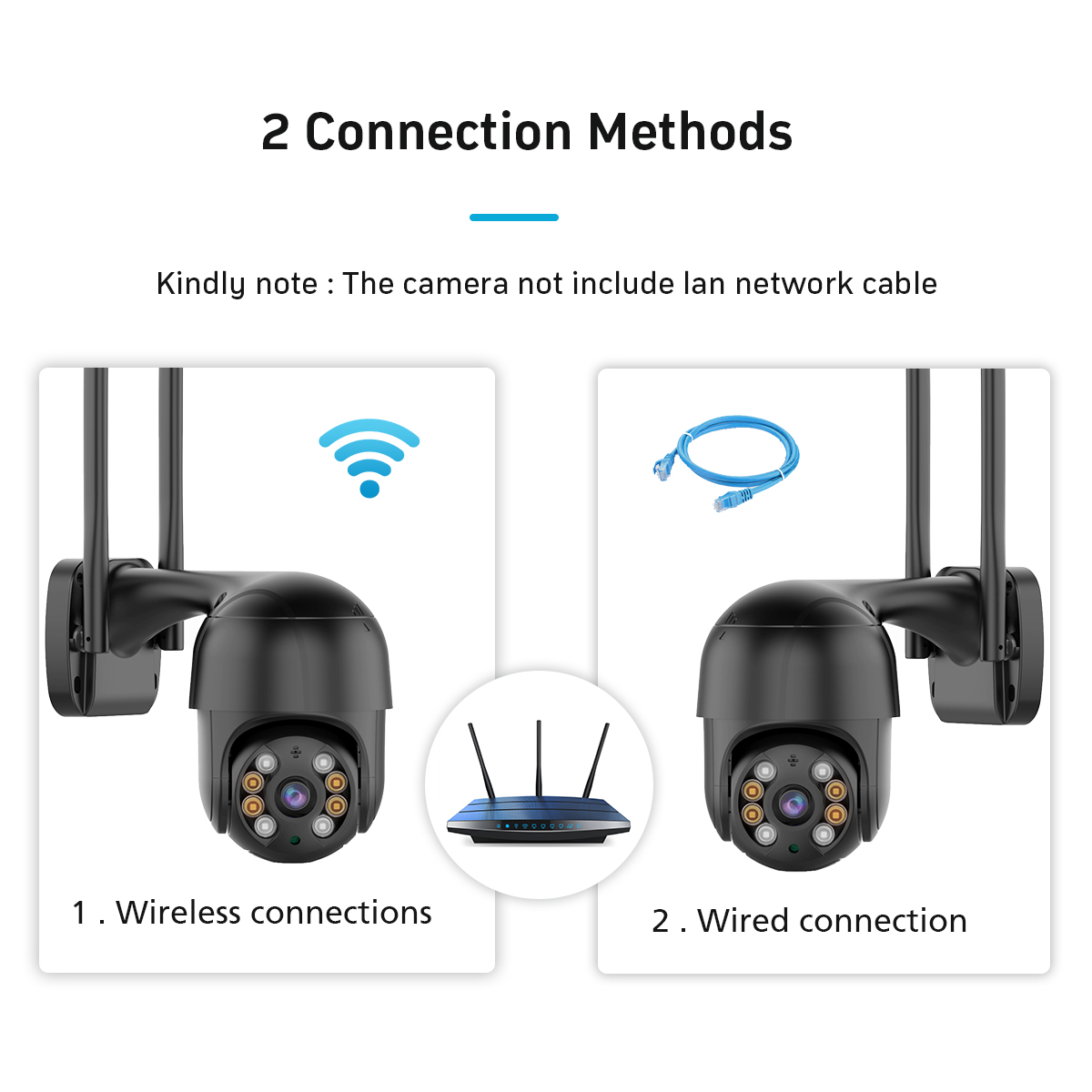 2 Connection Methods

Kindly note : The camera not include lan network cable

1 . Wireless connections

2 . Wired connection