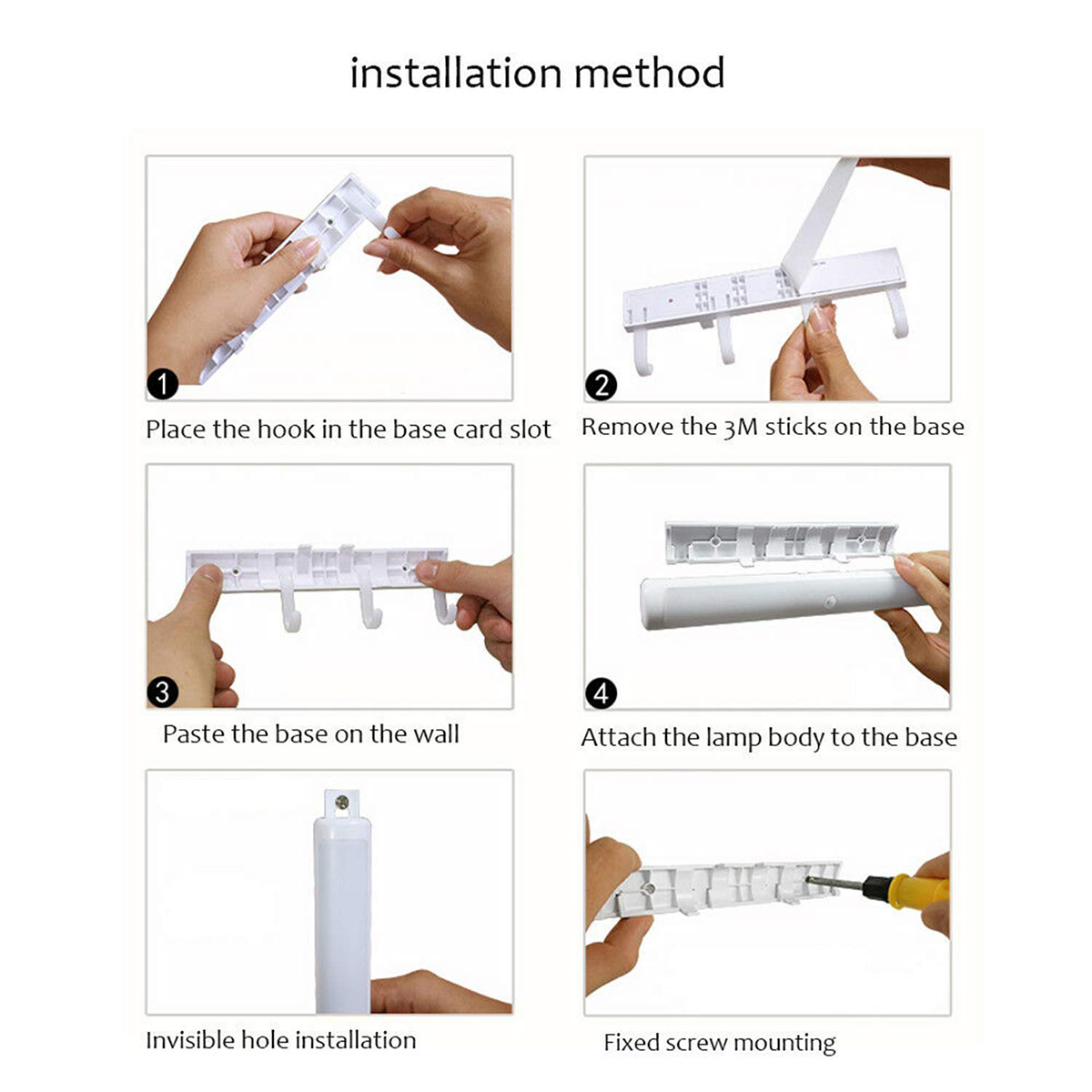 installation method

1

Place the hook in the base card slot

2

Remove the 3M sticks on the base

3

Paste the base on the wall

4

Attach the lamp body to the base

Invisible hole installation

Fixed screw mounting