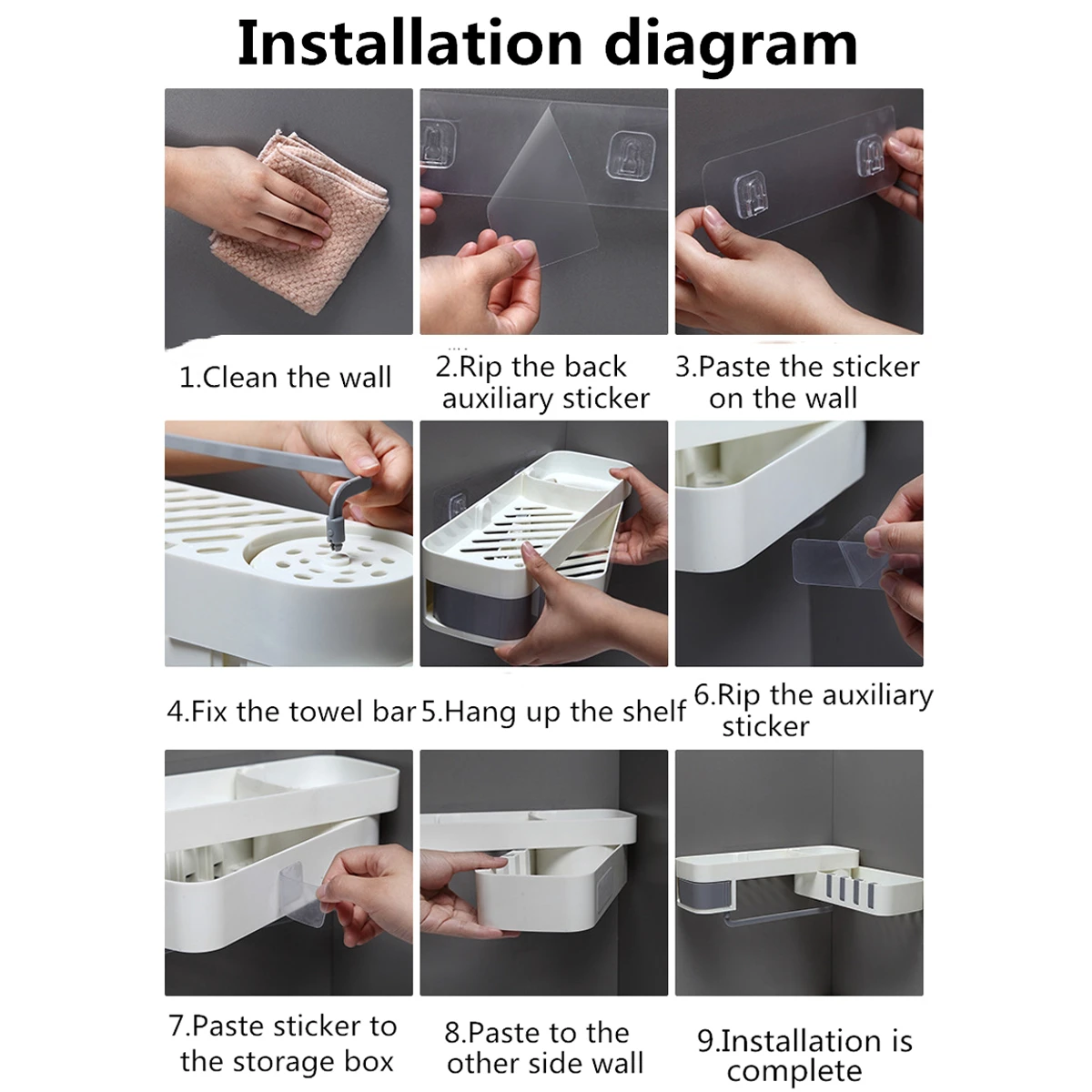 Installation diagram

1.Clean the wall

2.Rip the back auxiliary sticker

3.Paste the sticker on the wall

4.Fix the towel bar

5.Hang up the shelf

6.Rip the auxiliary sticker

7.Paste sticker to the storage box

8.Paste to the other side wall

9.Installation is complete