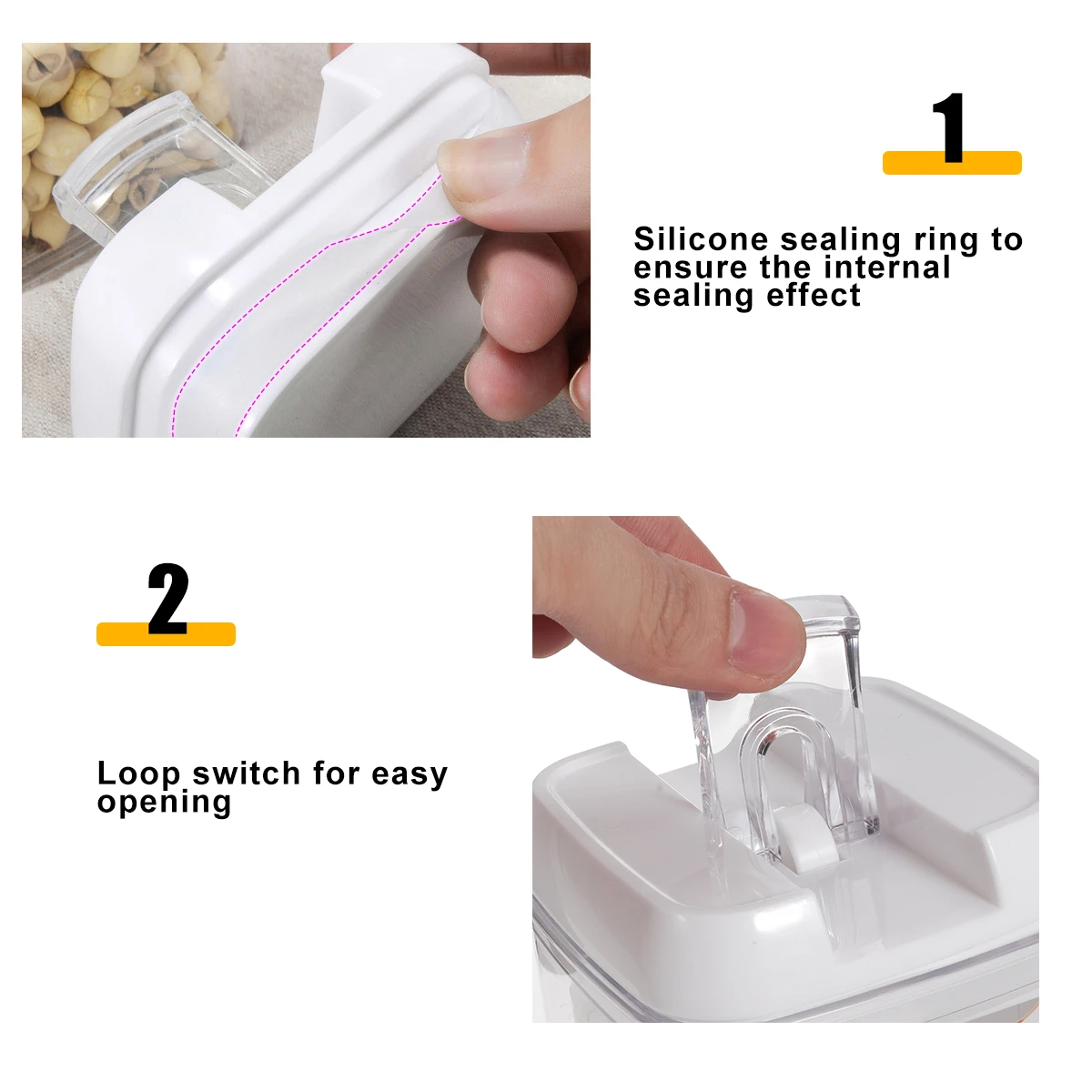 1

Silicone sealing ring to ensure the internal sealing effect

2

Loop switch for easy opening