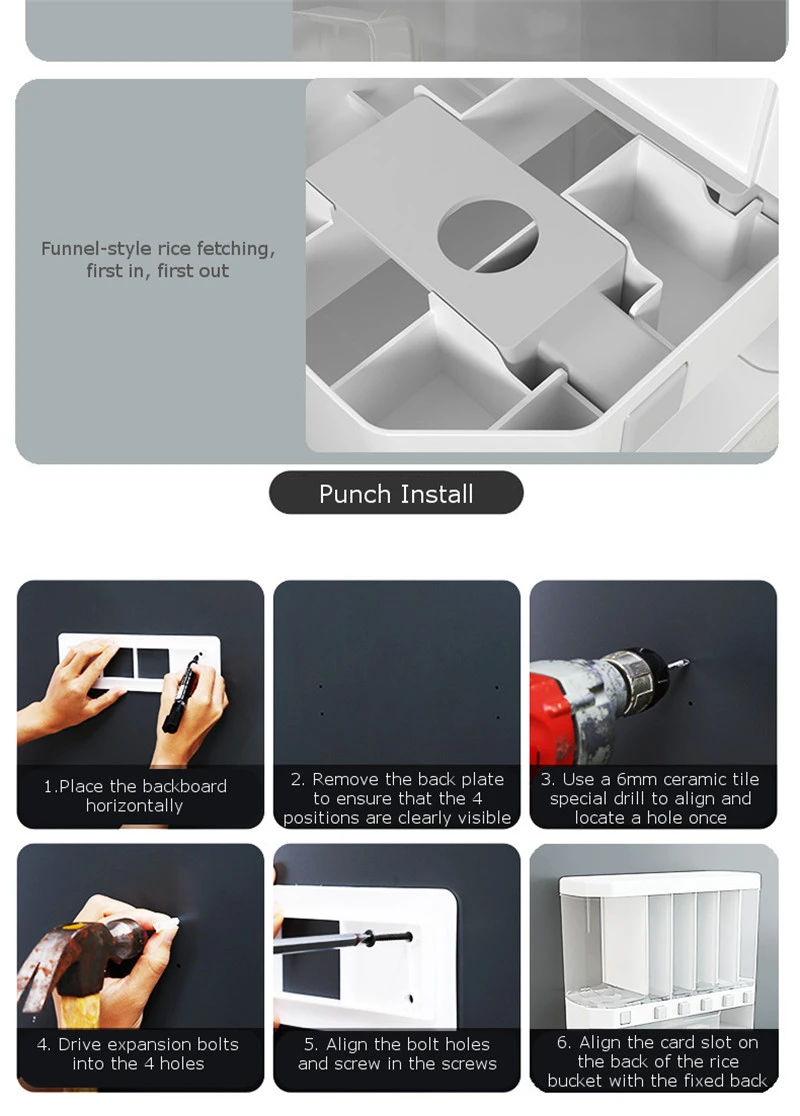 Funnel-style rice fetching, first in, first out

Punch Install

1.Place the backboard horizontally

2. Remove the back plate to ensure that the 4 positions are clearly visible

3. Use a 6mm ceramic tile special drill to align and locate a hole once

4. Drive expansion bolts into the 4 holes

5. Align the bolt holes and screw in the screws

6. Align the card slot on the back of the rice bucket with the fixed back