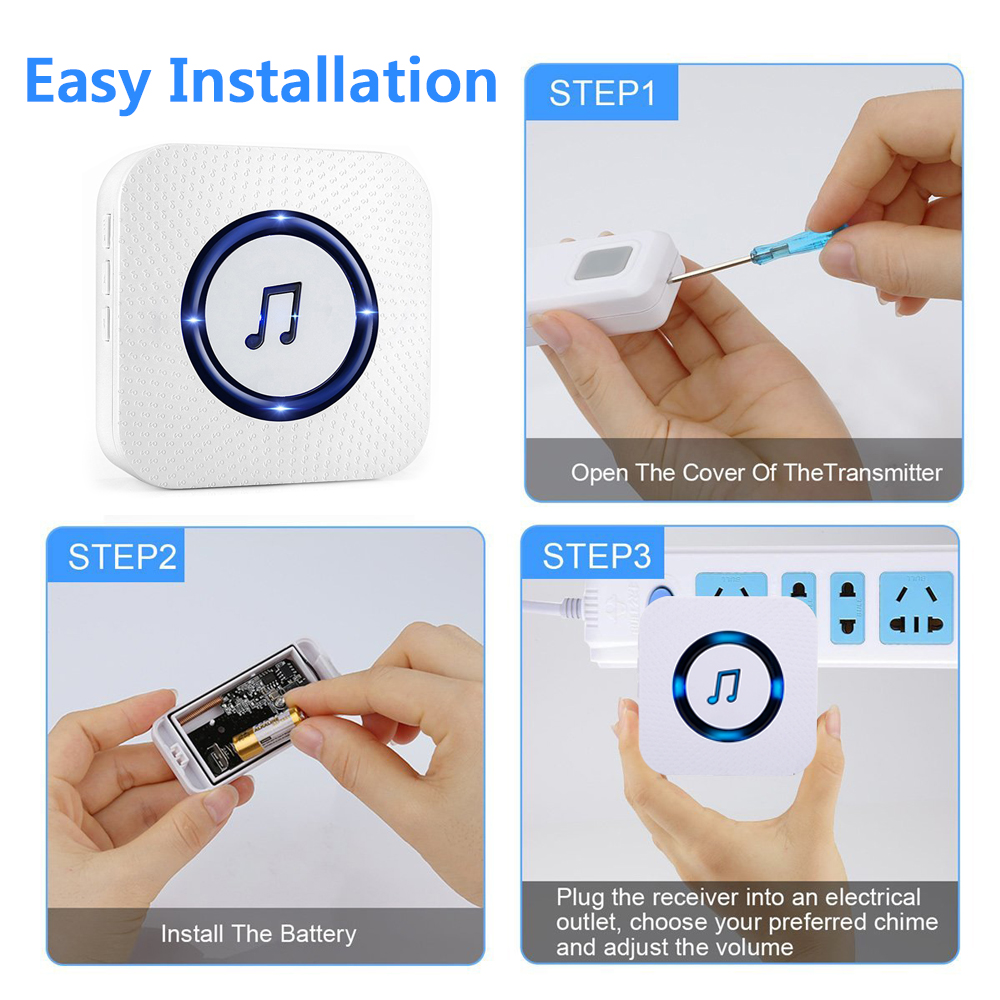 Easy Installation

STEP1

Open The Cover Of TheTransmitter

STEP2

Install The Battery

STEP3

Plug the receiver into an electrical outlet, choose your preferred chime and adjust the volume