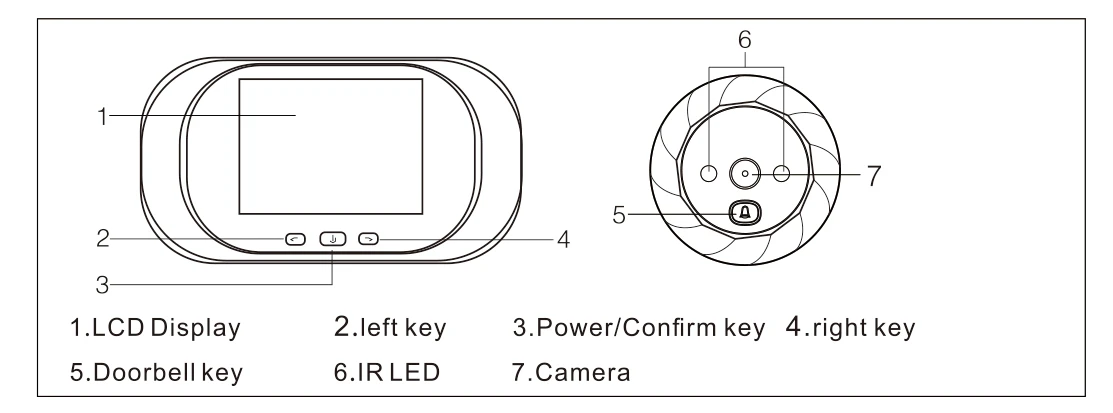 1
2
3
4
6
7
5

1.LCD Display 2.left key 3.Power/Confirm key 4.right key
5.Doorbell key 6.IR LED 7.Camera