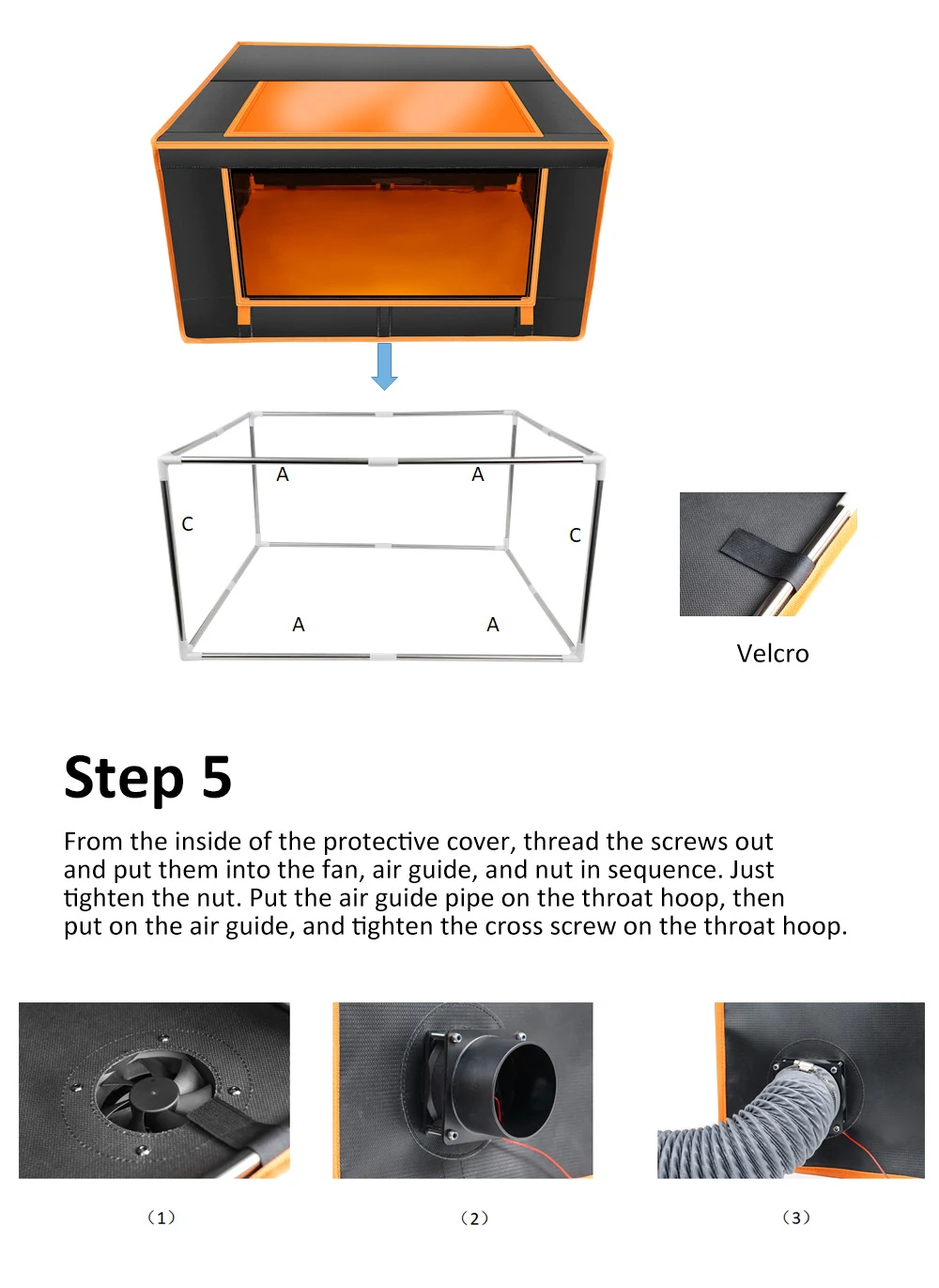 A

A

C

C

A

A

Velcro

Step 5

From the inside of the protective cover, thread the screws out and put them into the fan, air guide, and nut in sequence. Just tighten the nut. Put the air guide pipe on the throat hoop, then put on the air guide, and tighten the cross screw on the throat hoop.

（1）

（2）

（3）