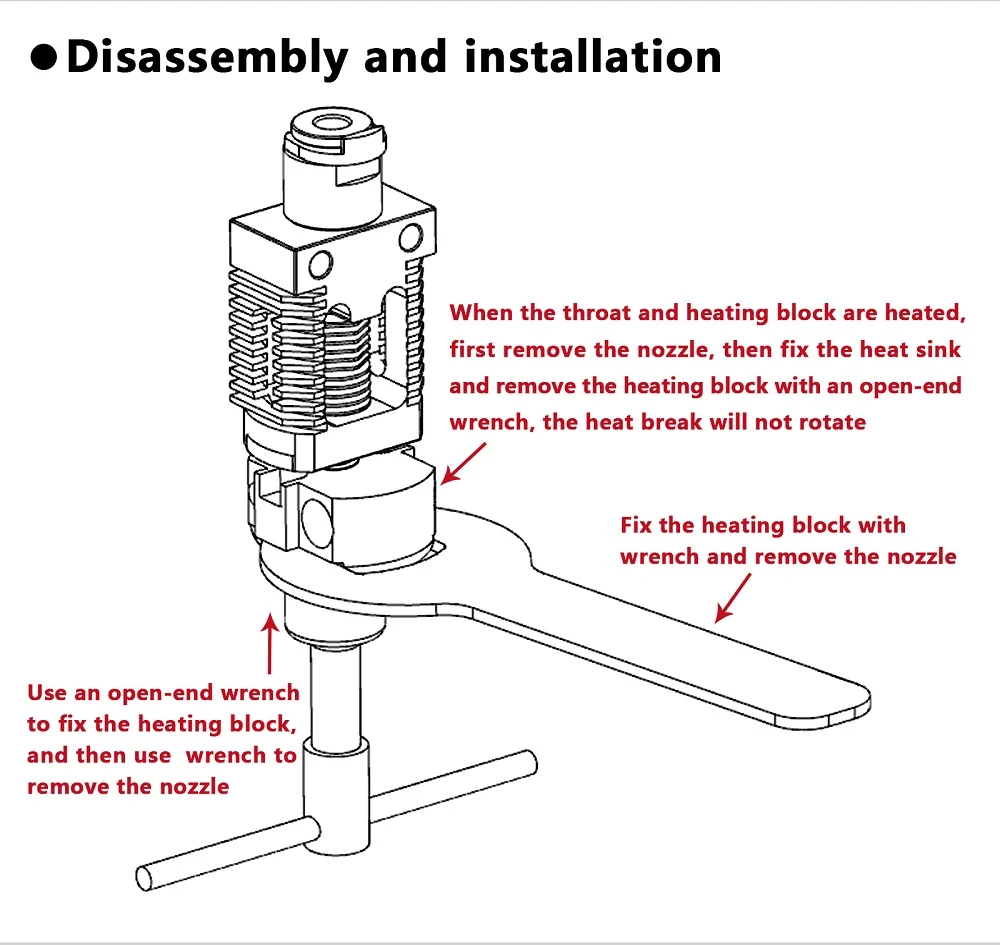 ●Disassembly and installation

When the throat and heating block are heated, first remove the nozzle, then fix the heat sink and remove the heating block with an open-end wrench, the heat break will not rotate

Fix the heating block with wrench and remove the nozzle

Use an open-end wrench to fix the heating block, and then use wrench to remove the nozzle