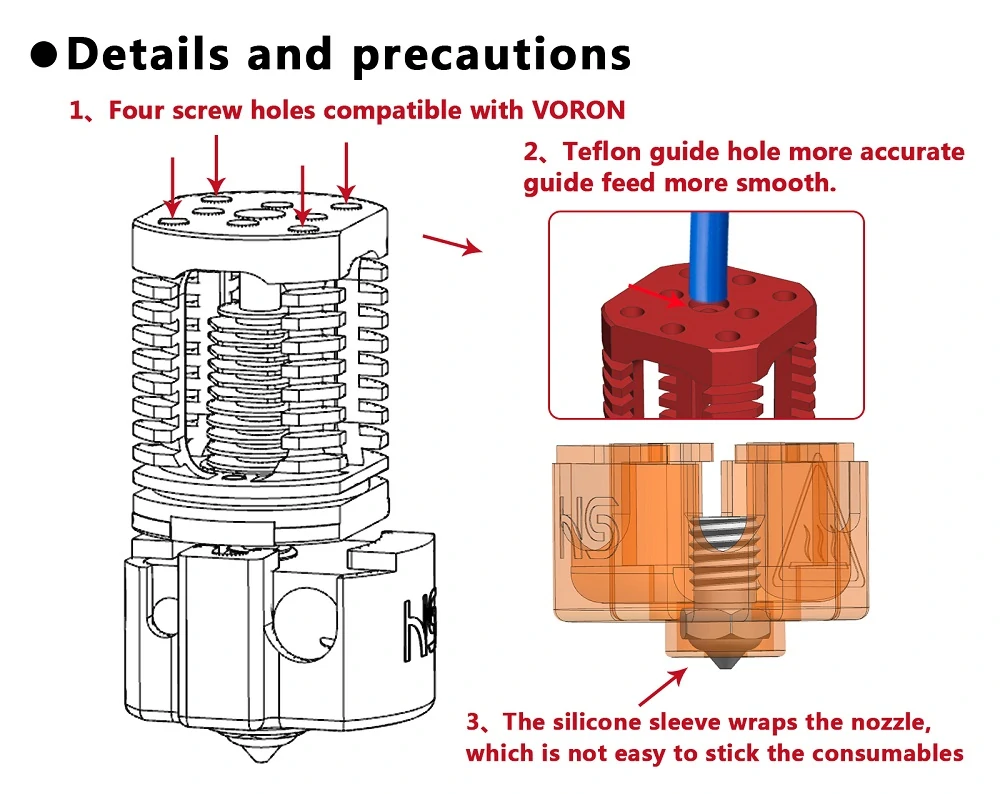 ●Details and precautions

1、Four screw holes compatible with VORON

2、Teflon guide hole more accurate guide feed more smooth.

3、The silicone sleeve wraps the nozzle, which is not easy to stick the consumables