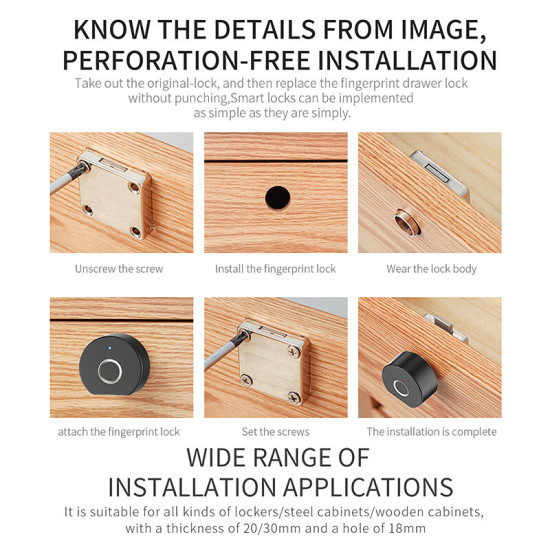 KNOW THE DETAILS FROM IMAGE, PERFORATION-FREE INSTALLATION

Take out the original-lock, and then replace the fingerprint drawer lock without punching,Smart locks can be implemented as simple as they are simply.

Unscrew the screw

Install the fingerprint lock

Wear the lock body

attach the fingerprint lock

Set the screws

The installation is complete

WIDE RANGE OF INSTALLATION APPLICATIONS

It is suitable for all kinds of lockers/steel cabinets/wooden cabinets, with a thickness of 20/30mm and a hole of 18mm