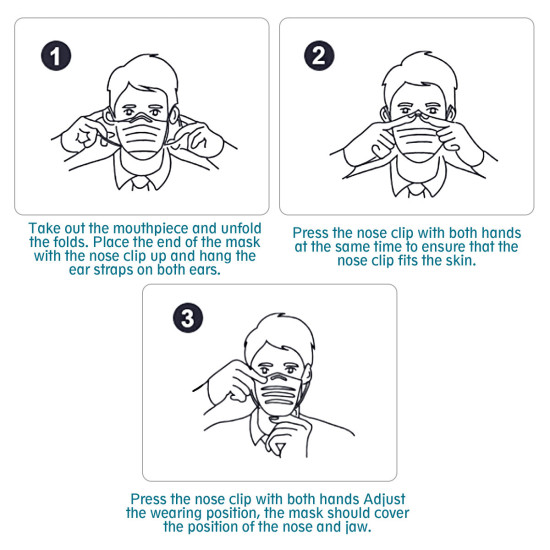 1

Take out the mouthpiece and unfold the folds. Place the end of the mask with the nose clip up and hang the ear straps on both ears.

2

Press the nose clip with both hands at the same time to ensure that the nose clip fits the skin.

3

Press the nose clip with both hands Adjust the wearing position, the mask should cover the position of the nose and jaw.